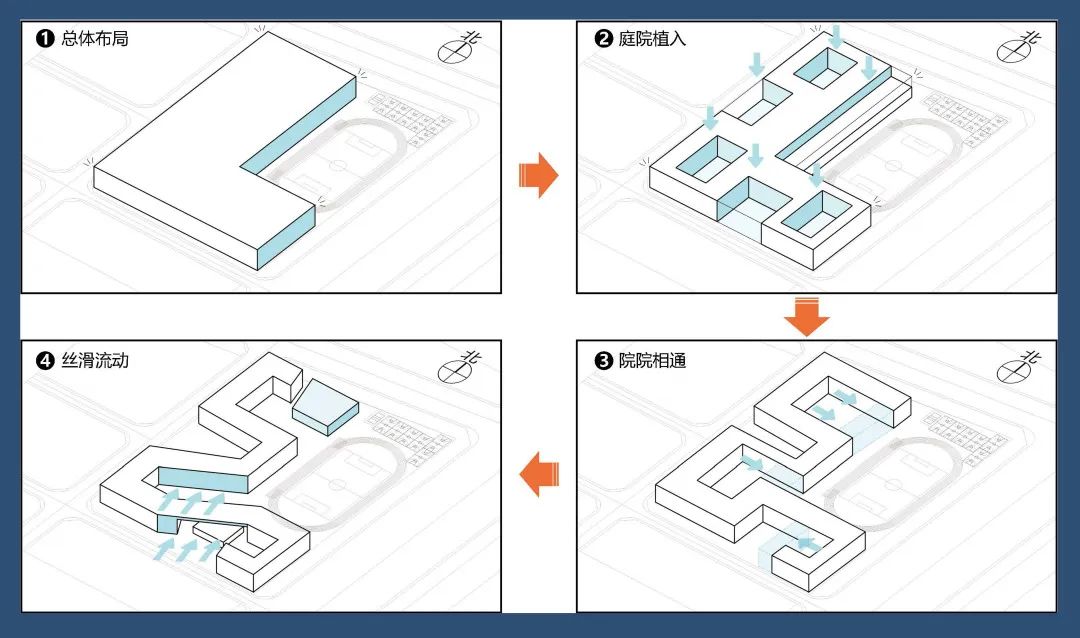 ❶ 总体布局

北

❷ 庭院植入

北

❸ 院院相通

北

❹ 丝滑流动

北